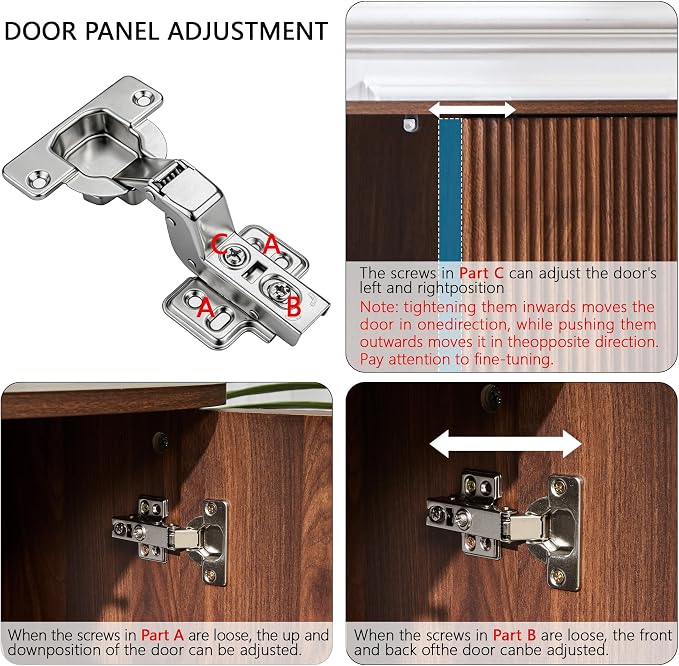 DOOR PANEL ADJUSTMENT

C
A
A
B

The screws in Part C can adjust the door's left and rightposition

Note: tightening them inwards moves the door in onedirection, while pushing them outwards moves it in theopposite direction. Pay attention to fine-tuning.

When the screws in Part A are loose, the up and downposition of the door can be adjusted.

When the screws in Part B are loose, the front and back ofthe door canbe adjusted.