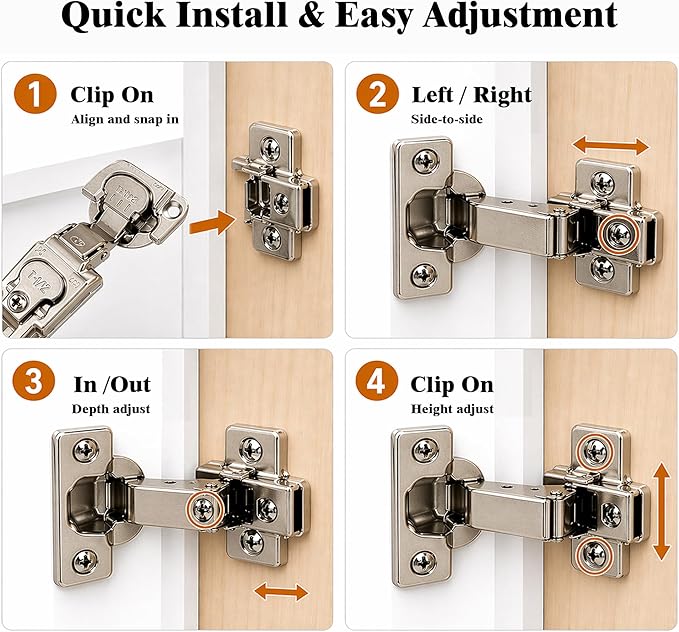 Quick Install & Easy Adjustment

1 Clip On
Align and snap in

2 Left / Right
Side-to-side

3 In /Out
Depth adjust

4 Clip On
Height adjust