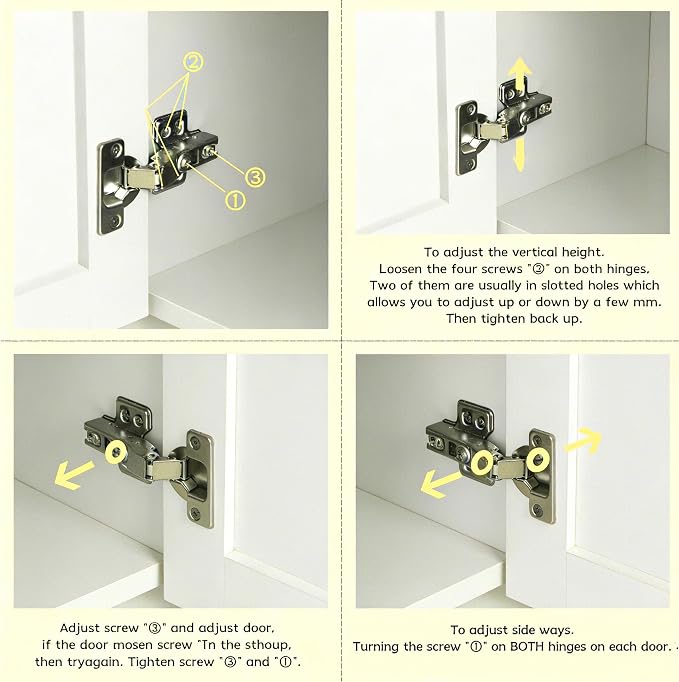 ②

③

①

To adjust the vertical height. Loosen the four screws "②" on both hinges, Two of them are usually in slotted holes which allows you to adjust up or down by a few mm. Then tighten back up.

Adjust screw "③" and adjust door, if the door mosen screw "Tn the sthoup, then tryagain. Tighten screw "③" and "①".

To adjust side ways. Turning the screw "①" on BOTH hinges on each door.