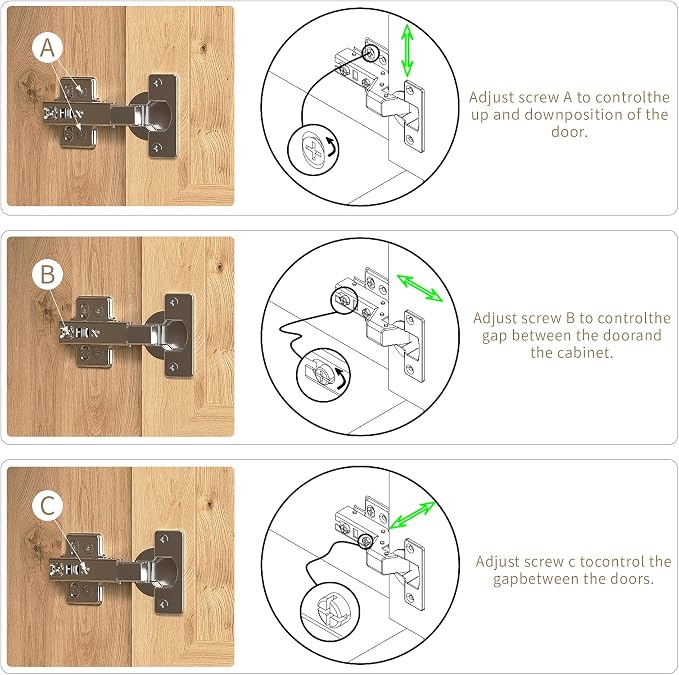 A

Adjust screw A to controlthe up and downposition of the door.

B

Adjust screw B to controlthe gap between the doorand the cabinet.

C

Adjust screw c tocontrol the gapbetween the doors.