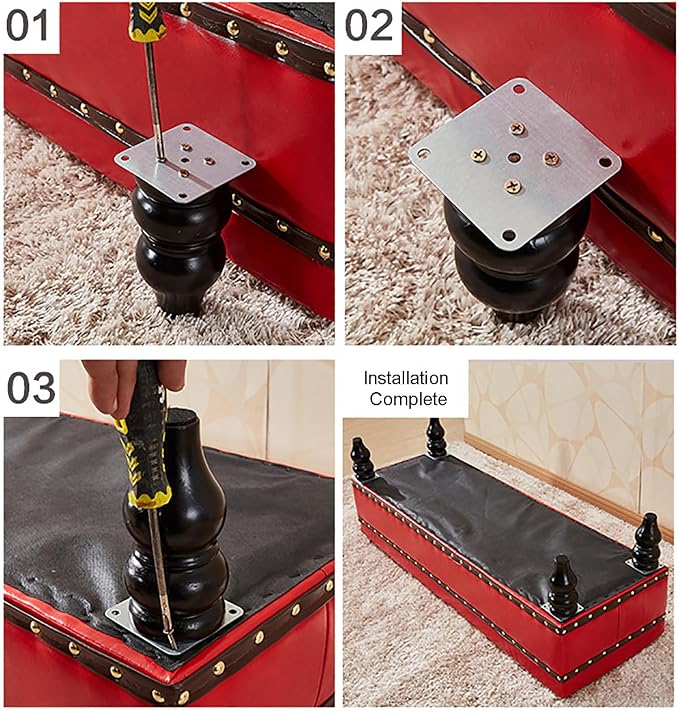 01

02

03

Installation Complete