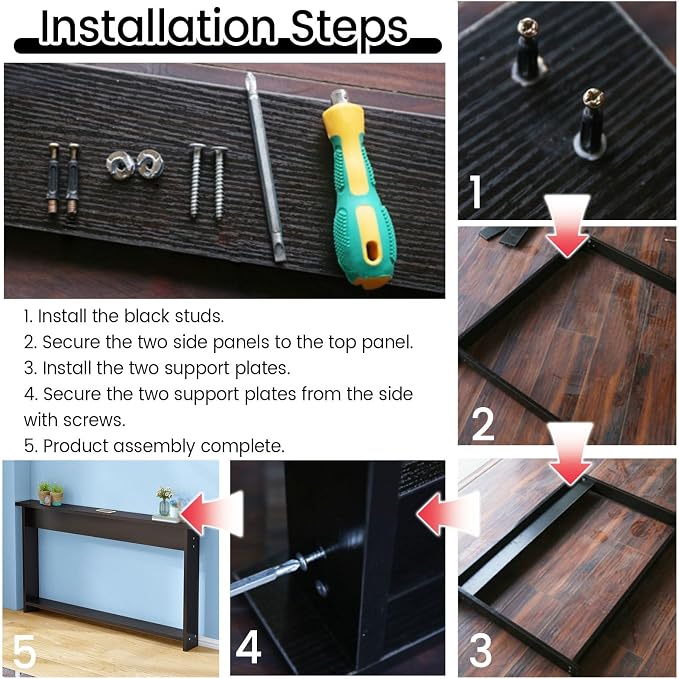 Installation Steps

1. Install the black studs.
2. Secure the two side panels to the top panel.
3. Install the two support plates.
4. Secure the two support plates from the side with screws.
5. Product assembly complete.

1

2

3

4

5