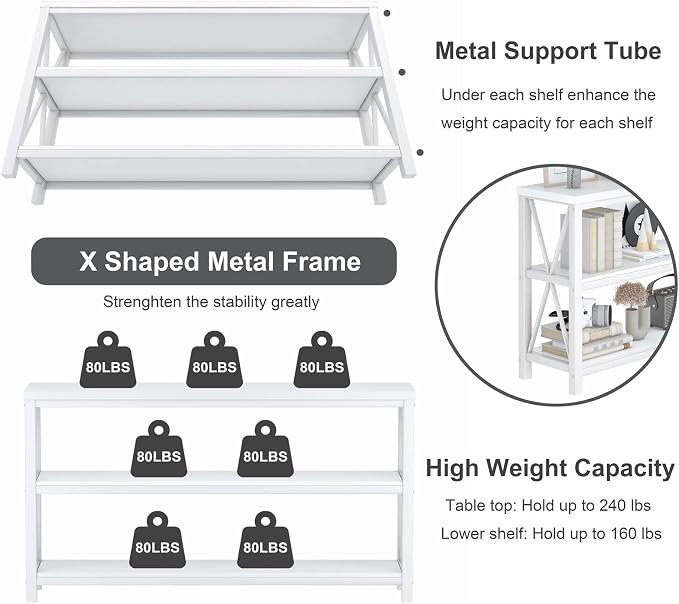 Metal Support Tube

Under each shelf enhance the weight capacity for each shelf

X Shaped Metal Frame

Strenghten the stability greatly

80LBS
80LBS
80LBS
80LBS
80LBS
80LBS
80LBS

High Weight Capacity

Table top: Hold up to 240 lbs
Lower shelf: Hold up to 160 lbs