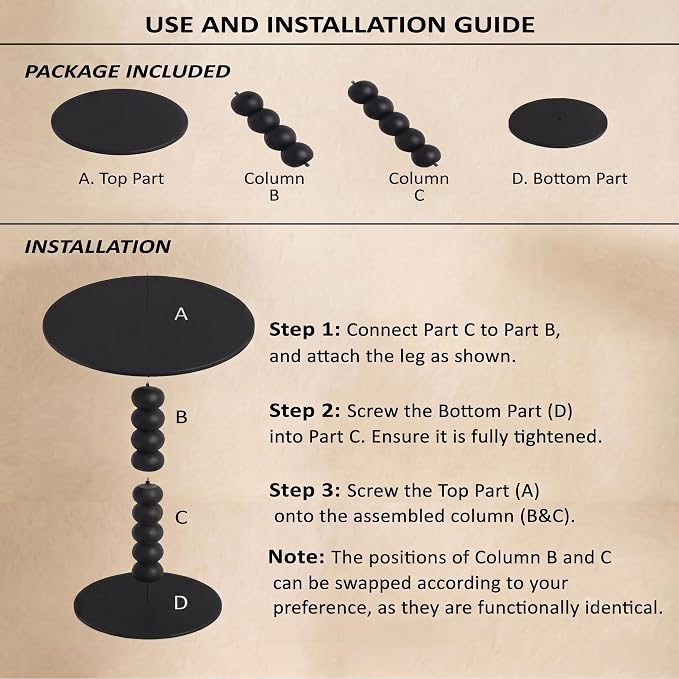 USE AND INSTALLATION GUIDE

PACKAGE INCLUDED

A. Top Part

Column B

Column C

D. Bottom Part

INSTALLATION

A

B

C

D

Step 1: Connect Part C to Part B, and attach the leg as shown.

Step 2: Screw the Bottom Part (D) into Part C. Ensure it is fully tightened.

Step 3: Screw the Top Part (A) onto the assembled column (B&C).

Note: The positions of Column B and C can be swapped according to your preference, as they are functionally identical.