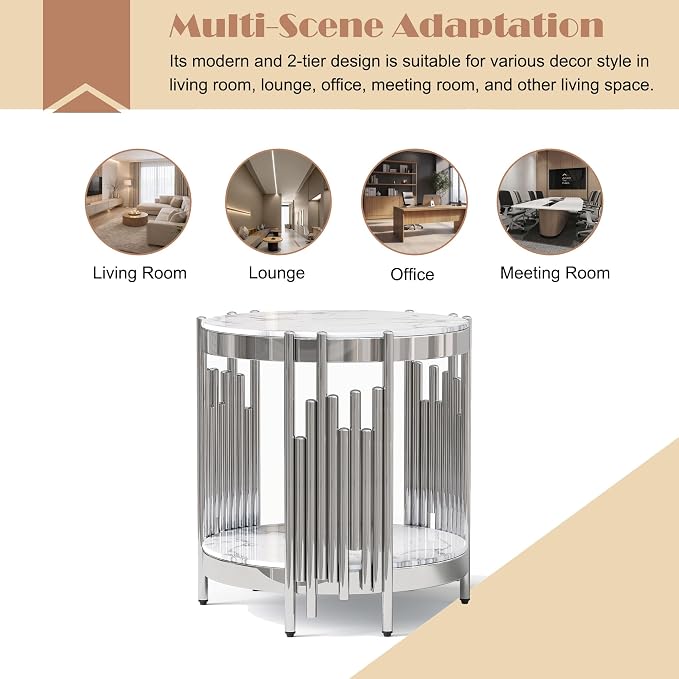 Multi-Scene Adaptation

Its modern and 2-tier design is suitable for various decor style in living room, lounge, office, meeting room, and other living space.

Living Room

Lounge

Office

Meeting Room