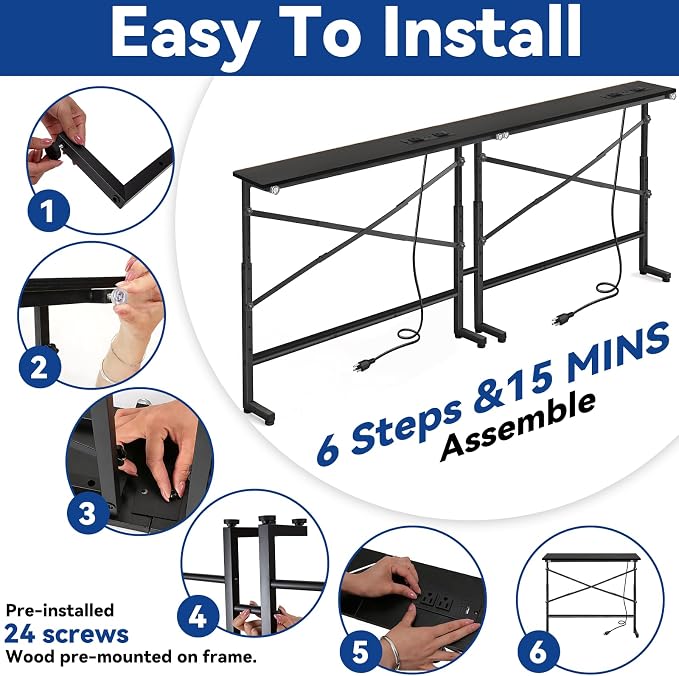 Easy To Install

1

2

3

6 Steps &15 MINS
Assemble

Pre-installed
24 screws
Wood pre-mounted on frame.

4

5

6