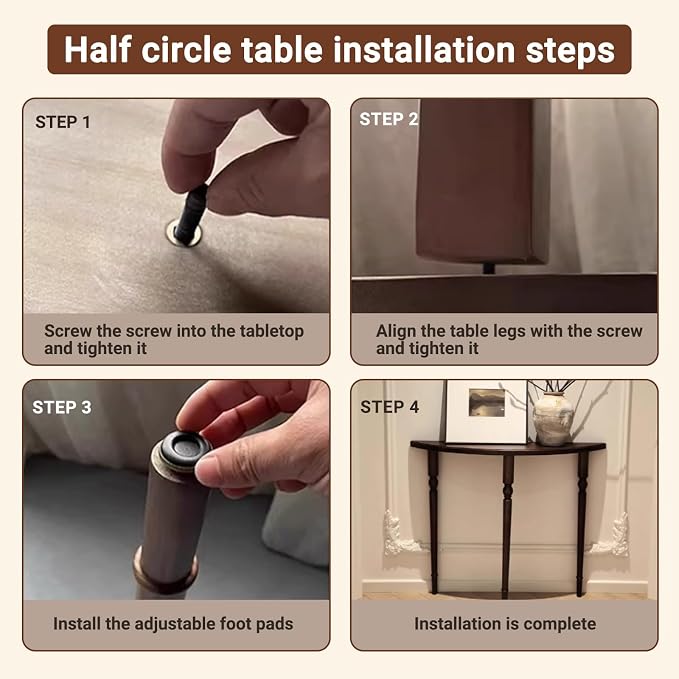 Half circle table installation steps

STEP 1

Screw the screw into the tabletop and tighten it

STEP 2

Align the table legs with the screw and tighten it

STEP 3

Install the adjustable foot pads

STEP 4

Installation is complete