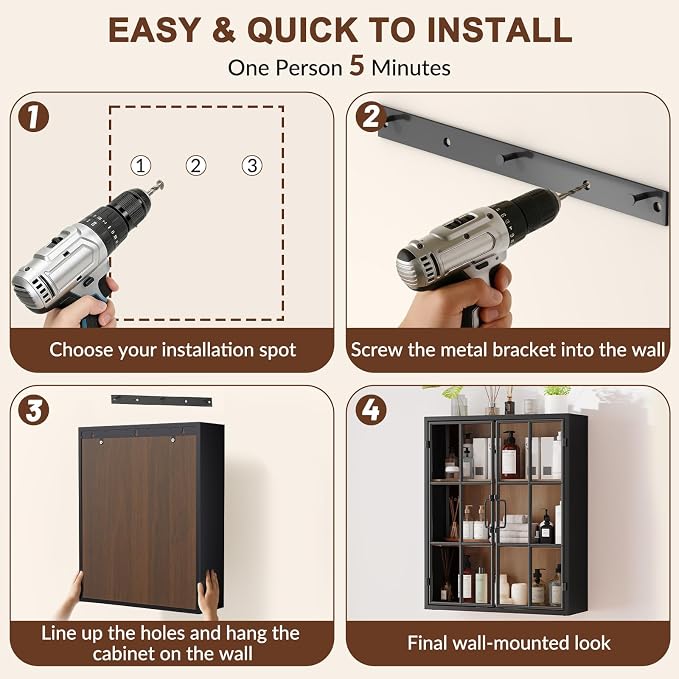 EASY & QUICK TO INSTALL

One Person 5 Minutes

1

①  ②  ③

Choose your installation spot

2

Screw the metal bracket into the wall

3

Line up the holes and hang the cabinet on the wall

4

Final wall-mounted look