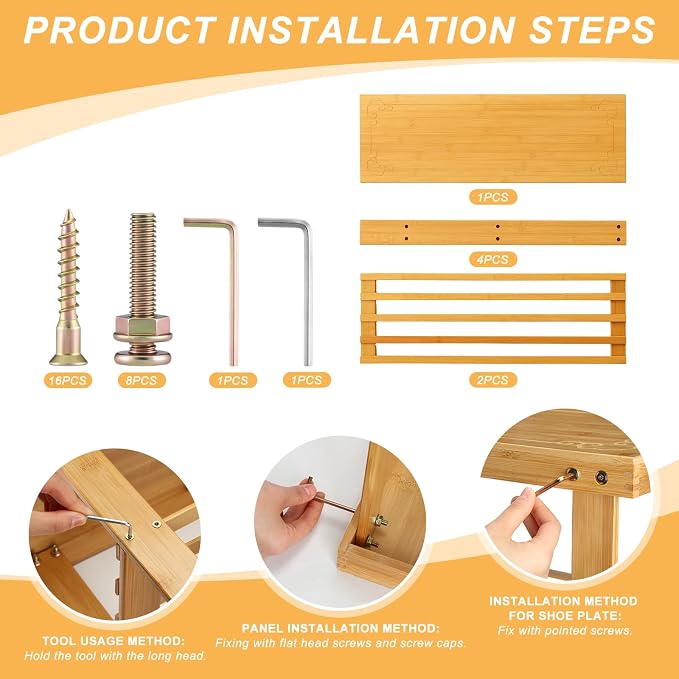 PRODUCT INSTALLATION STEPS

1PCS

4PCS

2PCS

16PCS

8PCS

1PCS

1PCS

TOOL USAGE METHOD:
Hold the tool with the long head.

PANEL INSTALLATION METHOD:
Fixing with flat head screws and screw caps.

INSTALLATION METHOD FOR SHOE PLATE:
Fix with pointed screws.