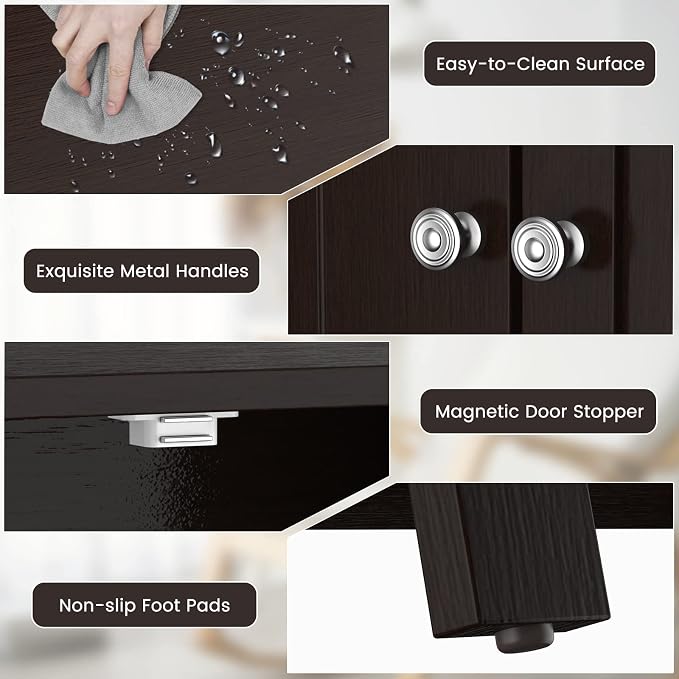 Easy-to-Clean Surface

Exquisite Metal Handles

Magnetic Door Stopper

Non-slip Foot Pads