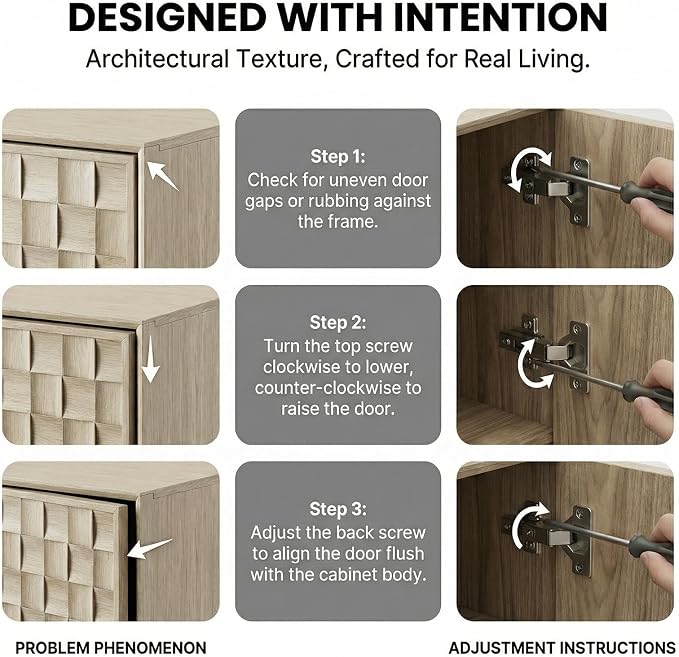 DESIGNED WITH INTENTION

Architectural Texture, Crafted for Real Living.

Step 1:
Check for uneven door gaps or rubbing against the frame.

Step 2:
Turn the top screw clockwise to lower, counter-clockwise to raise the door.

Step 3:
Adjust the back screw to align the door flush with the cabinet body.

PROBLEM PHENOMENON

ADJUSTMENT INSTRUCTIONS