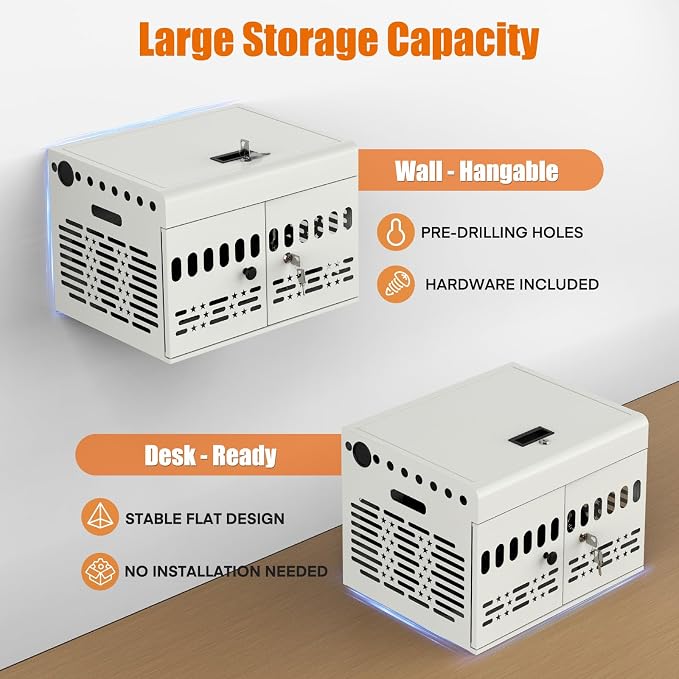 Large Storage Capacity

Wall - Hangable

PRE-DRILLING HOLES

HARDWARE INCLUDED

Desk - Ready

STABLE FLAT DESIGN

NO INSTALLATION NEEDED