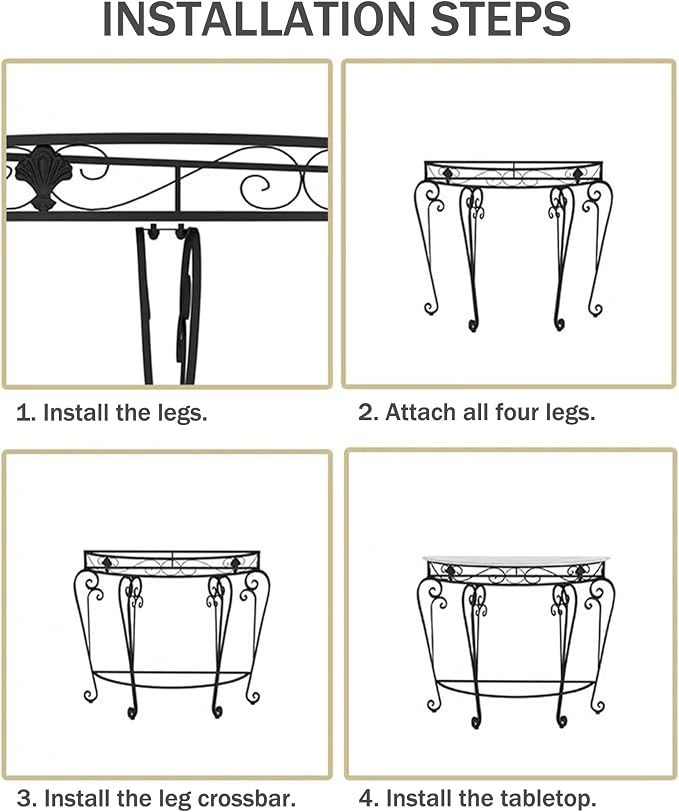 INSTALLATION STEPS

1. Install the legs.

2. Attach all four legs.

3. Install the leg crossbar.

4. Install the tabletop.