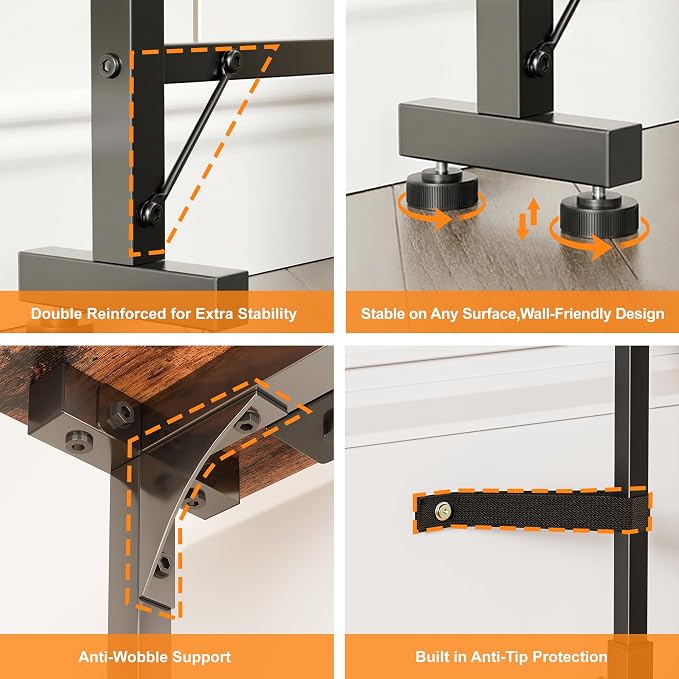 Double Reinforced for Extra Stability

Stable on Any Surface,Wall-Friendly Design

Anti-Wobble Support

Built in Anti-Tip Protection