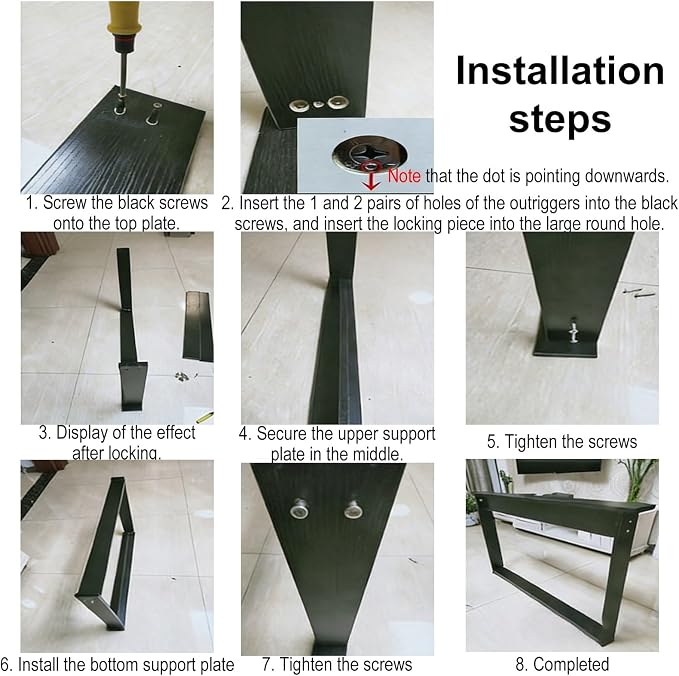 Installation steps

Note that the dot is pointing downwards.

1. Screw the black screws onto the top plate.

2. Insert the 1 and 2 pairs of holes of the outriggers into the black screws, and insert the locking piece into the large round hole.

3. Display of the effect after locking.

4. Secure the upper support plate in the middle.

5. Tighten the screws

6. Install the bottom support plate

7. Tighten the screws

8. Completed