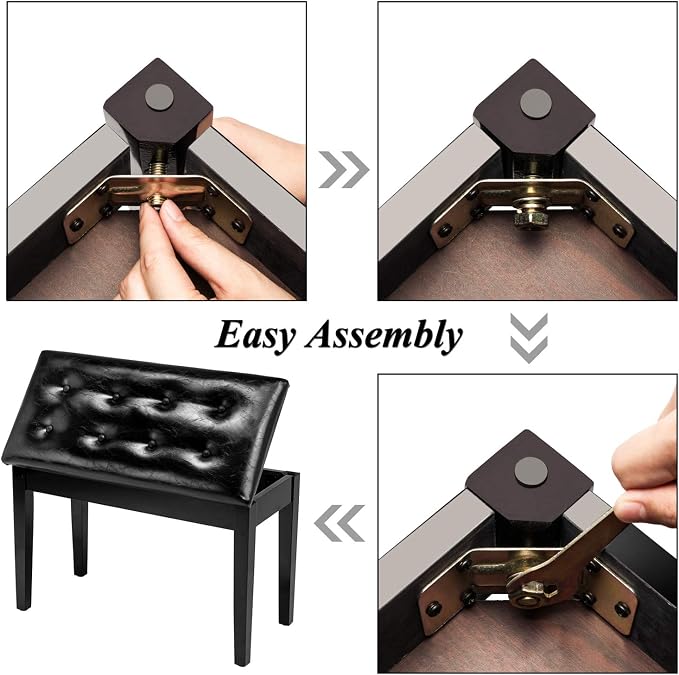 Easy Assembly