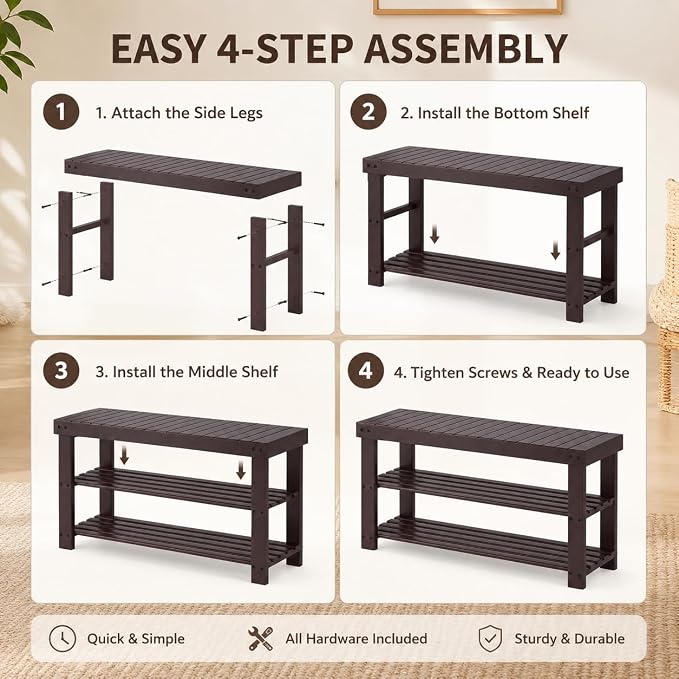 EASY 4-STEP ASSEMBLY

1
1. Attach the Side Legs

2
2. Install the Bottom Shelf

3
3. Install the Middle Shelf

4
4. Tighten Screws & Ready to Use

Quick & Simple

All Hardware Included

Sturdy & Durable