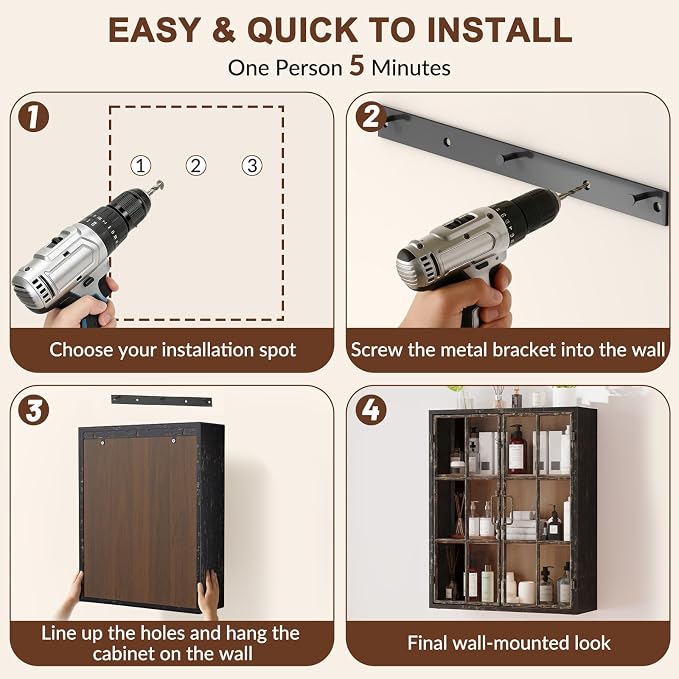 EASY & QUICK TO INSTALL

One Person 5 Minutes

1

①

②

③

Choose your installation spot

2

Screw the metal bracket into the wall

3

Line up the holes and hang the cabinet on the wall

4

Final wall-mounted look