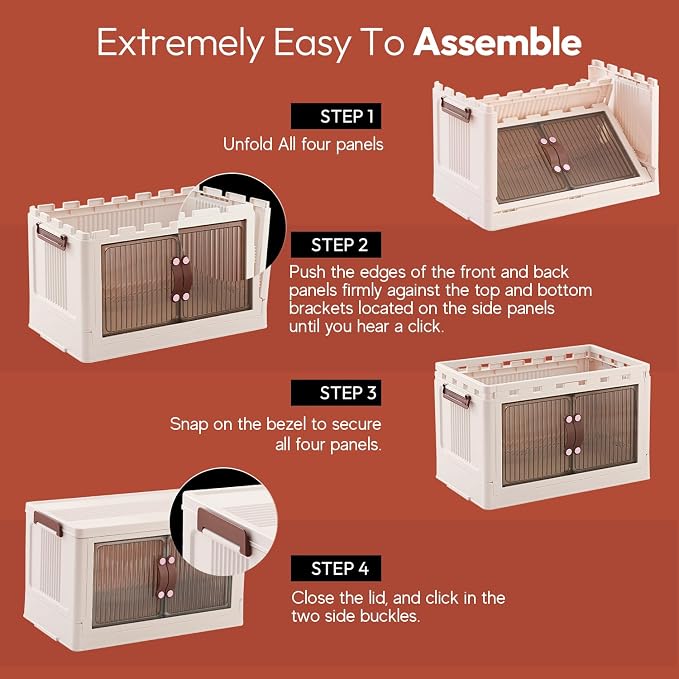 Extremely Easy To Assemble

STEP 1

Unfold All four panels

STEP 2

Push the edges of the front and back panels firmly against the top and bottom brackets located on the side panels until you hear a click.

STEP 3

Snap on the bezel to secure all four panels.

STEP 4

Close the lid, and click in the two side buckles.