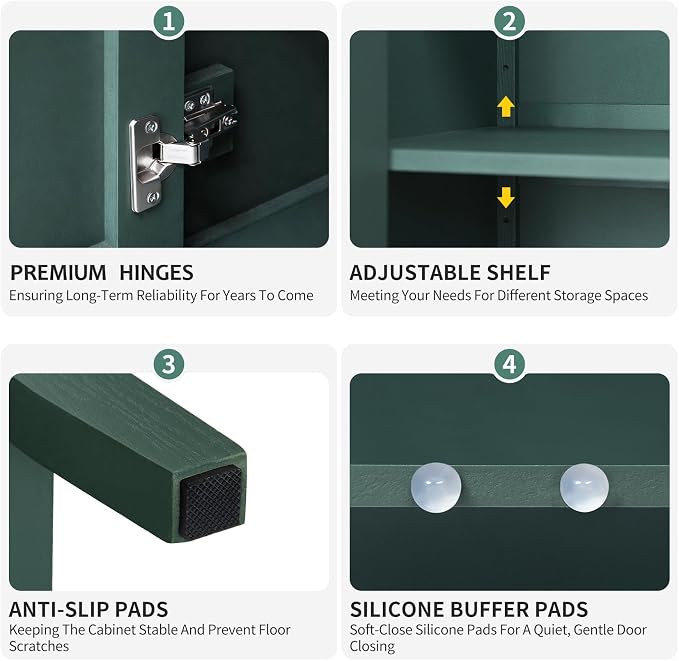 1

PREMIUM HINGES
Ensuring Long-Term Reliability For Years To Come

2

ADJUSTABLE SHELF
Meeting Your Needs For Different Storage Spaces

3

ANTI-SLIP PADS
Keeping The Cabinet Stable And Prevent Floor Scratches

4

SILICONE BUFFER PADS
Soft-Close Silicone Pads For A Quiet, Gentle Door Closing