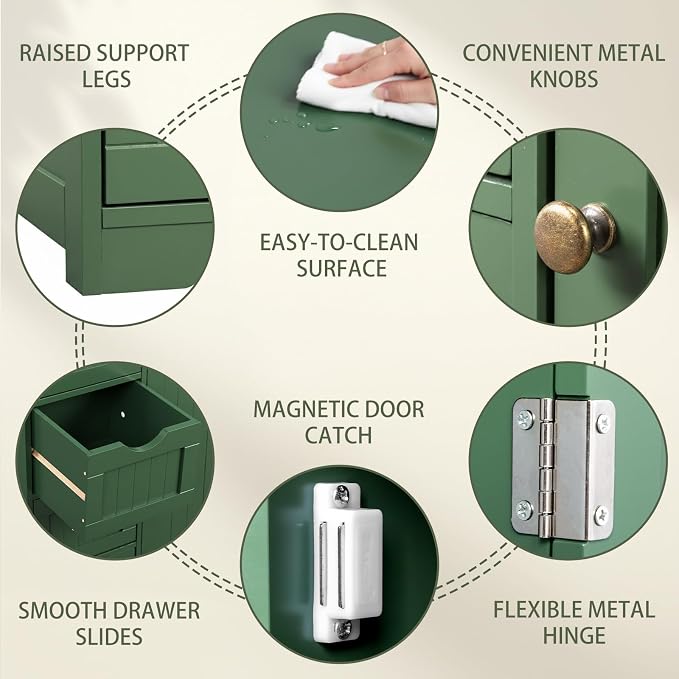 RAISED SUPPORT LEGS

CONVENIENT METAL KNOBS

EASY-TO-CLEAN SURFACE

MAGNETIC DOOR CATCH

SMOOTH DRAWER SLIDES

FLEXIBLE METAL HINGE