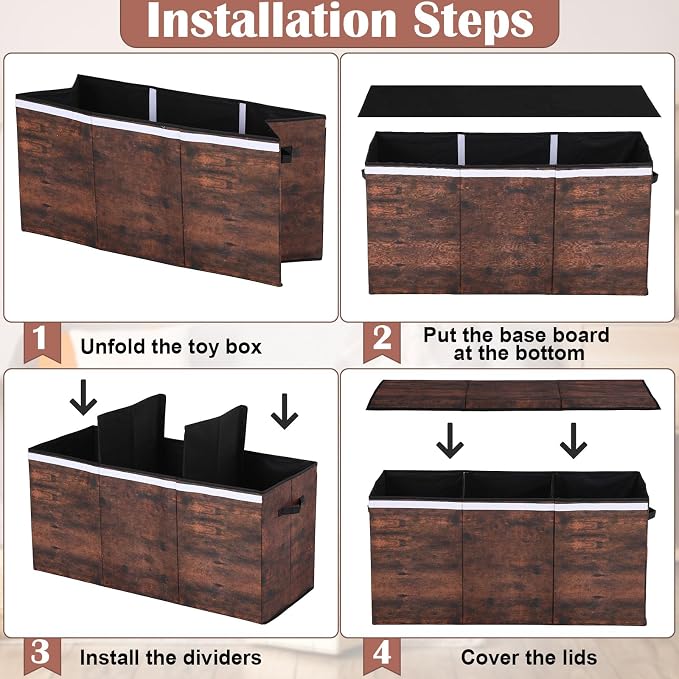 Installation Steps

1
Unfold the toy box

2
Put the base board at the bottom

3
Install the dividers

4
Cover the lids