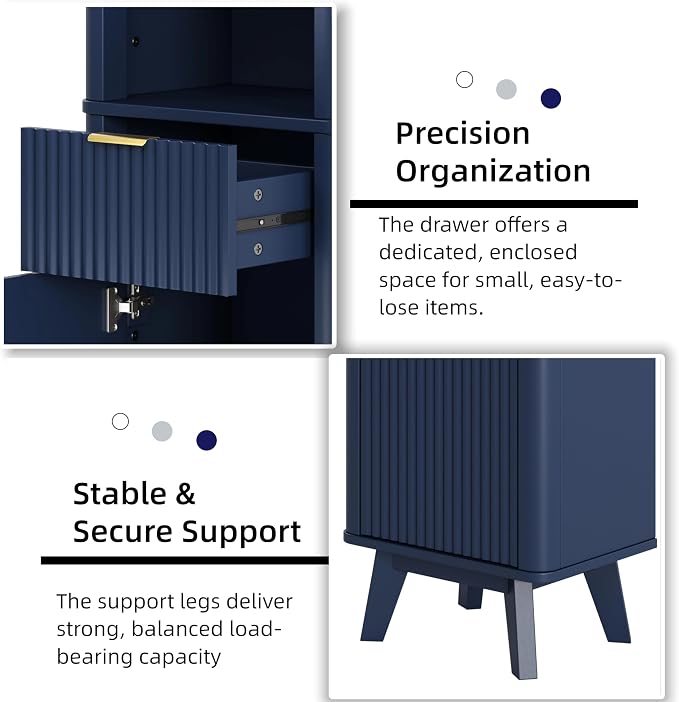 Precision Organization

The drawer offers a dedicated, enclosed space for small, easy-to-lose items.

Stable & Secure Support

The support legs deliver strong, balanced load-bearing capacity