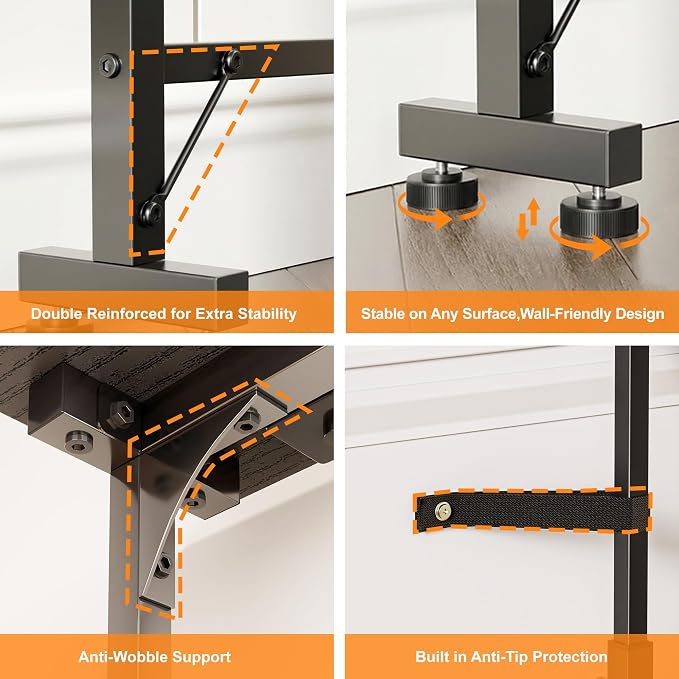 Double Reinforced for Extra Stability

Stable on Any Surface,Wall-Friendly Design

Anti-Wobble Support

Built in Anti-Tip Protection