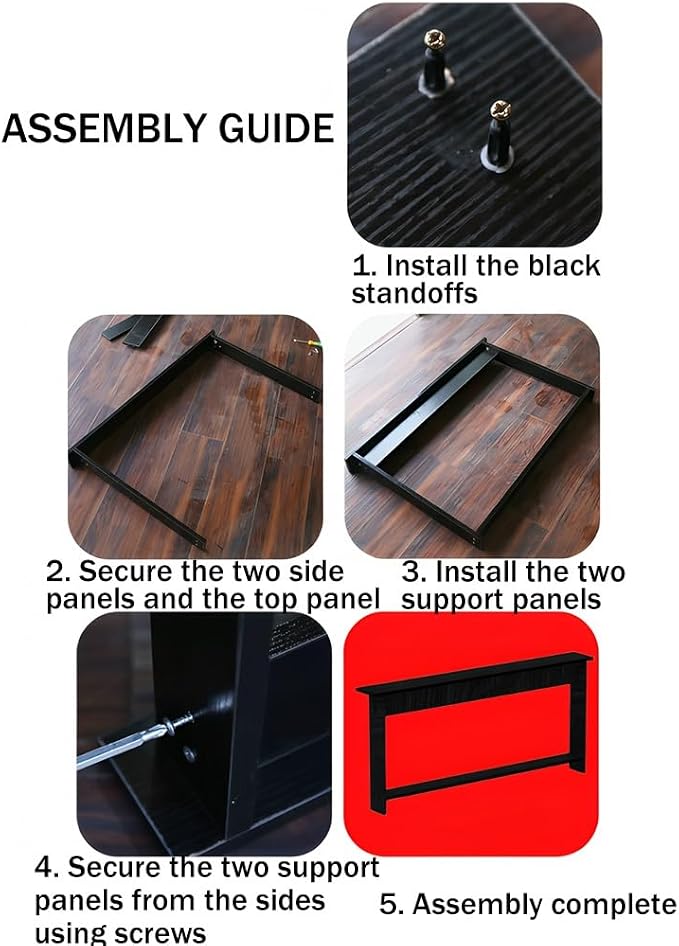 ASSEMBLY GUIDE

1. Install the black standoffs

2. Secure the two side panels and the top panel

3. Install the two support panels

4. Secure the two support panels from the sides using screws

5. Assembly complete