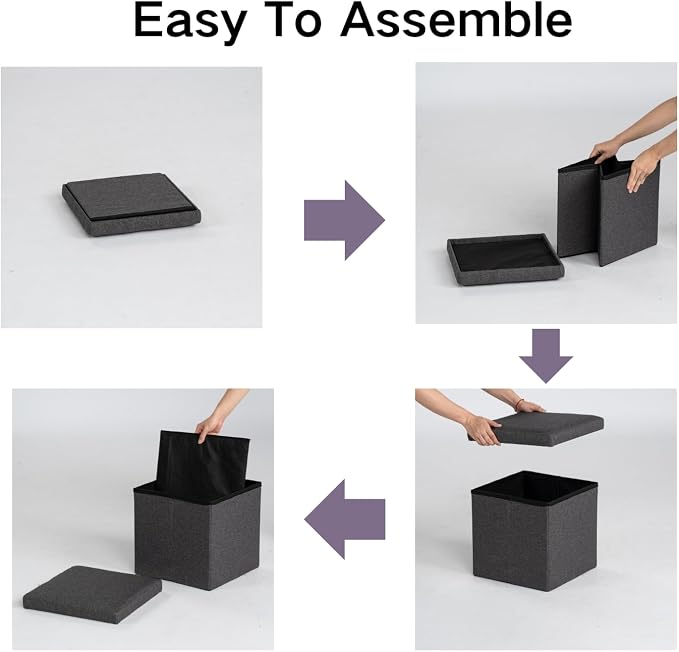 Easy To Assemble