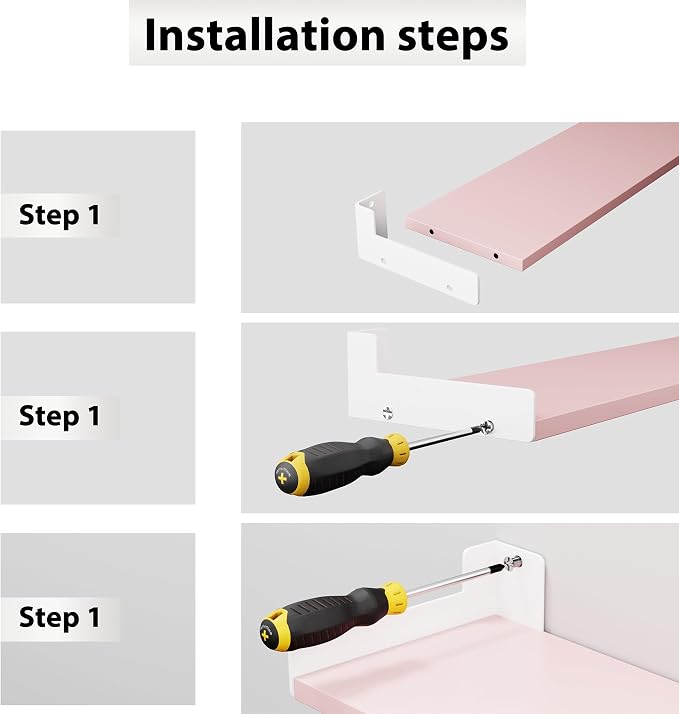 Installation steps

Step 1

Step 1

Step 1