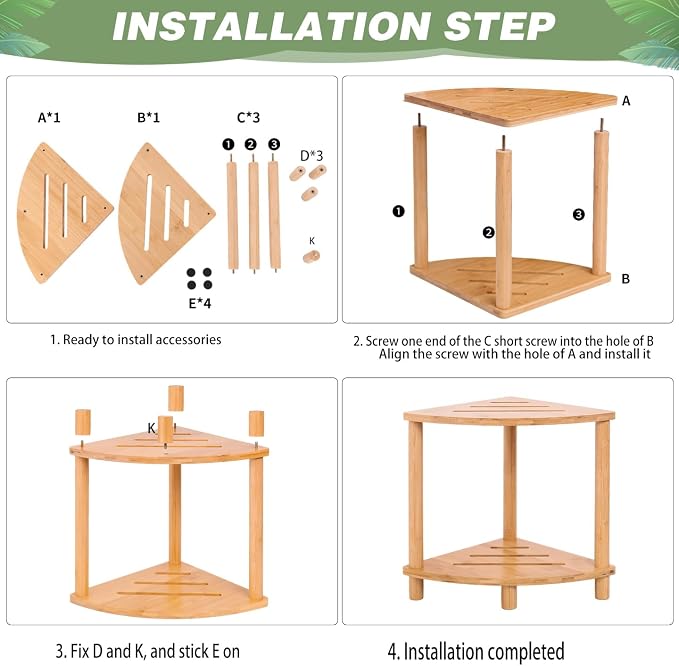 INSTALLATION STEP

A*1
B*1
C*3
❶ ❷ ❸
D*3
K
E*4

1. Ready to install accessories

A
❶
❷
❸
B

2. Screw one end of the C short screw into the hole of B
Align the screw with the hole of A and install it

K

3. Fix D and K, and stick E on

4. Installation completed