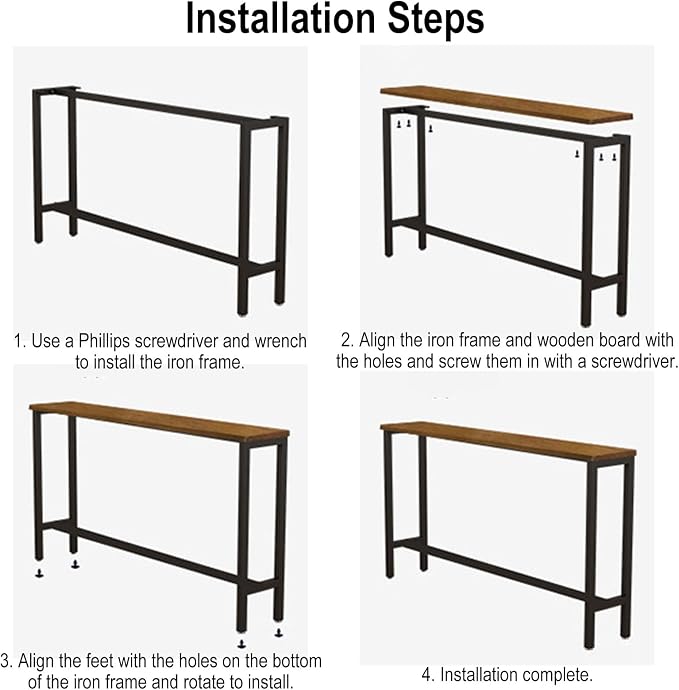 Installation Steps

1. Use a Phillips screwdriver and wrench to install the iron frame.

2. Align the iron frame and wooden board with the holes and screw them in with a screwdriver.

3. Align the feet with the holes on the bottom of the iron frame and rotate to install.

4. Installation complete.