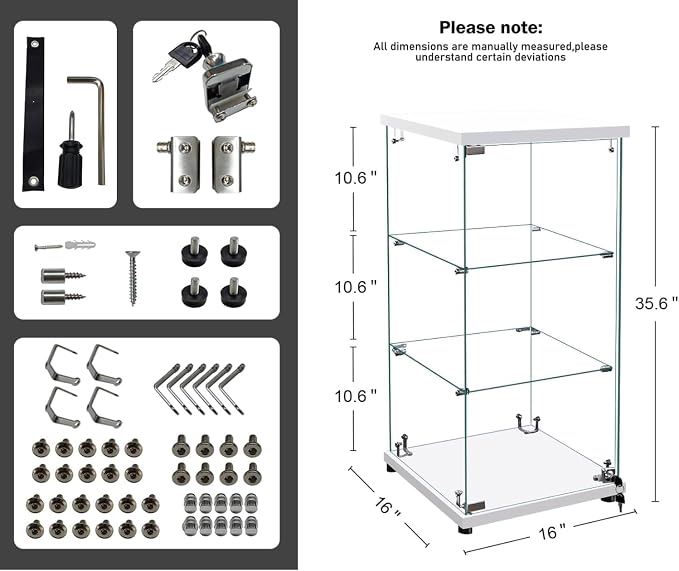 Please note:
All dimensions are manually measured,please understand certain deviations

10.6 "

10.6 "

10.6 "

35.6 "

16 "

16 "