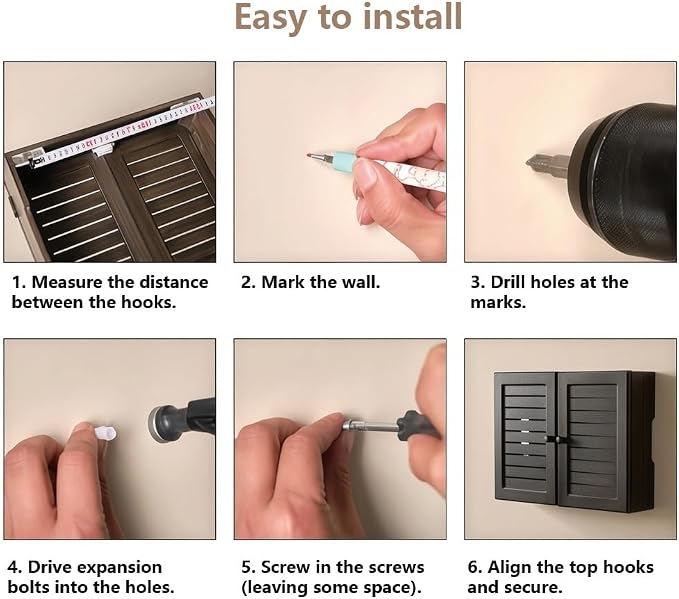 Easy to install

1. Measure the distance between the hooks.

2. Mark the wall.

3. Drill holes at the marks.

4. Drive expansion bolts into the holes.

5. Screw in the screws (leaving some space).

6. Align the top hooks and secure.