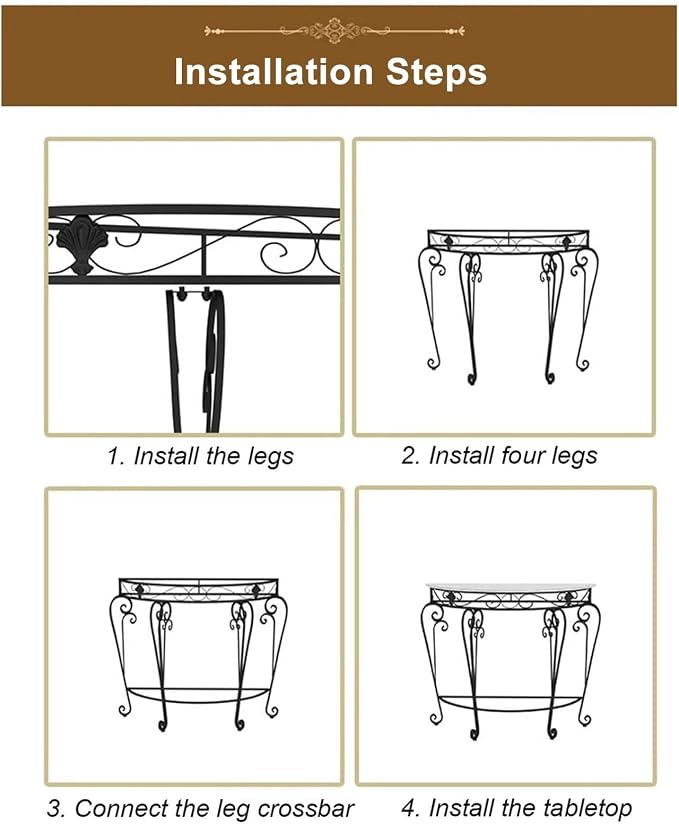 Installation Steps

1. Install the legs

2. Install four legs

3. Connect the leg crossbar

4. Install the tabletop