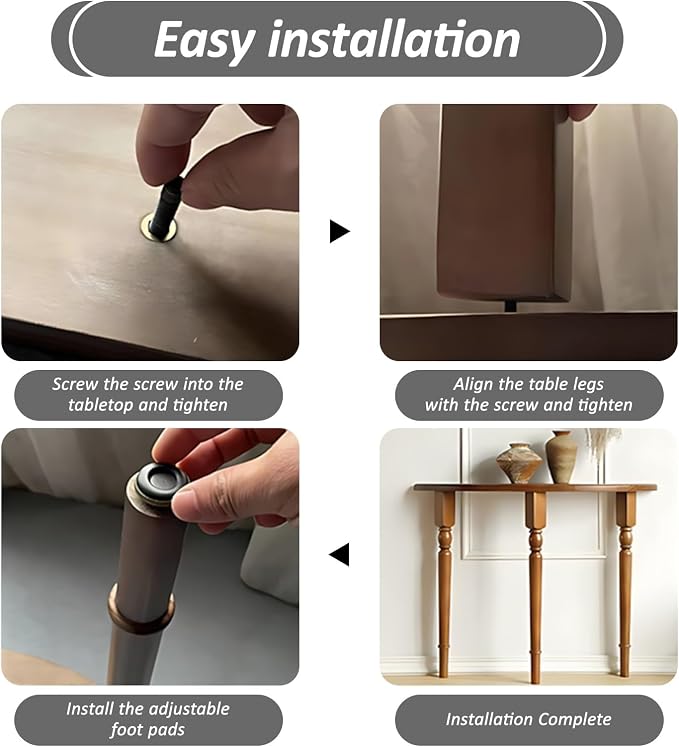 Easy installation

Screw the screw into the tabletop and tighten

Align the table legs with the screw and tighten

Install the adjustable foot pads

Installation Complete