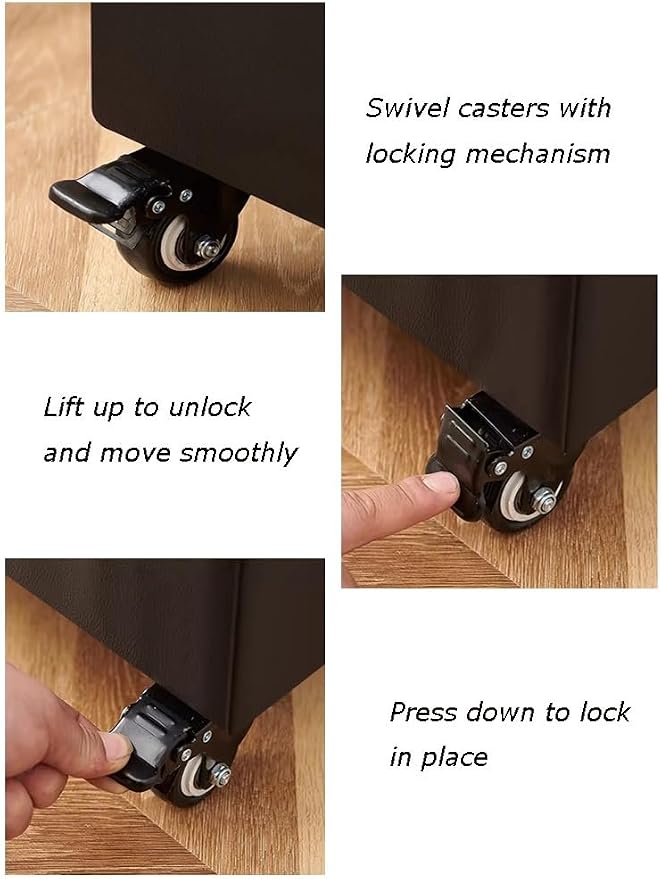 Swivel casters with locking mechanism

Lift up to unlock and move smoothly

Press down to lock in place