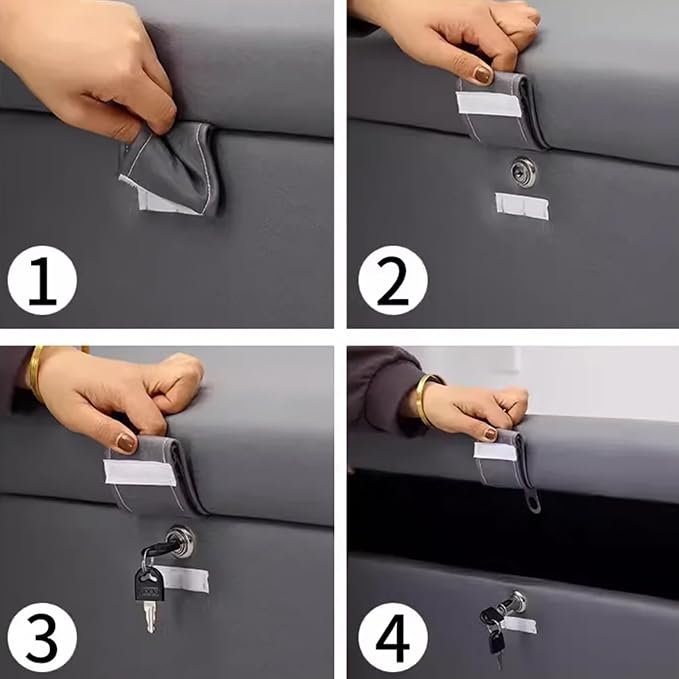 1

2

3

4