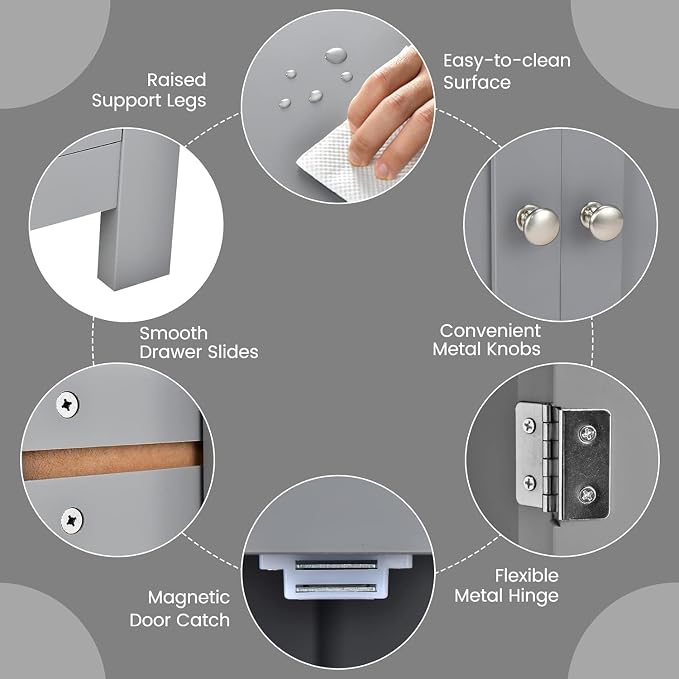 Raised
Support Legs

Easy-to-clean
Surface

Smooth
Drawer Slides

Convenient
Metal Knobs

Magnetic
Door Catch

Flexible
Metal Hinge