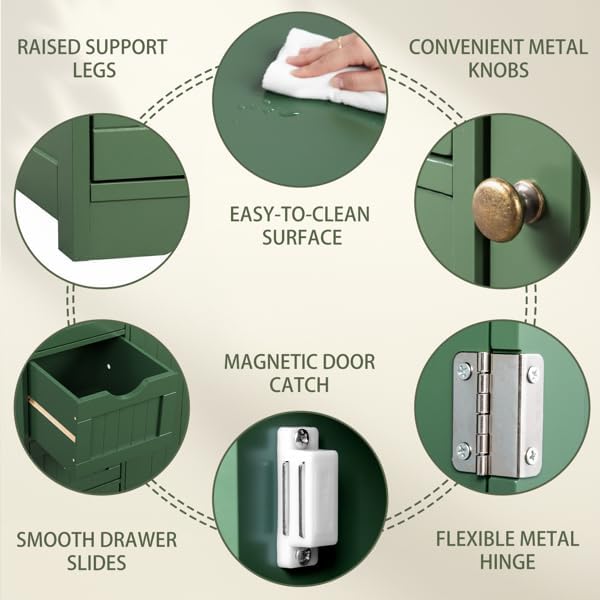 RAISED SUPPORT LEGS

CONVENIENT METAL KNOBS

EASY-TO-CLEAN SURFACE

MAGNETIC DOOR CATCH

SMOOTH DRAWER SLIDES

FLEXIBLE METAL HINGE