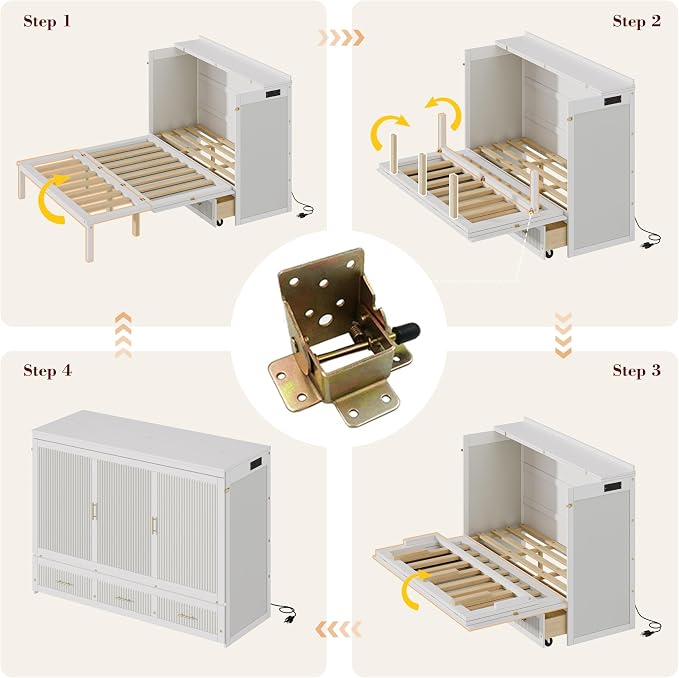 Step 1

Step 2

Step 4

Step 3